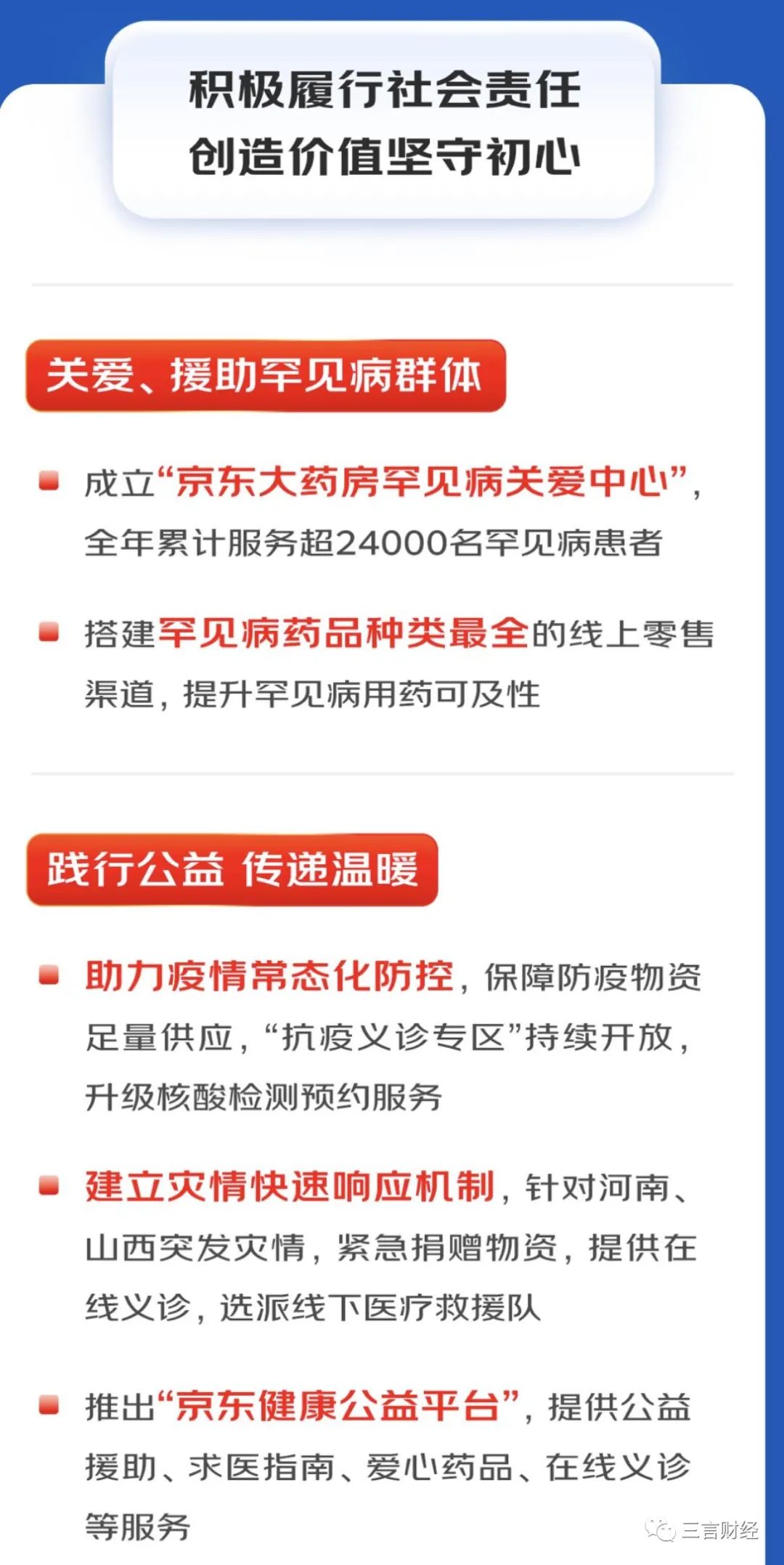 积极履行社会责任
创造价值坚守初心

关爱、援助罕见病群体

• 成立“京东大药房罕见病关爱中心”，全年累计服务超24000名罕见病患者

• 搭建罕见病药品种类最全的线上零售渠道，提升罕见病用药可及性

践行公益 传递温暖

• 助力疫情常态化防控，保障防疫物资足量供应，“抗疫义诊专区”持续开放，升级核酸检测预约服务

• 建立灾情快速响应机制，针对河南、山西突发灾情，紧急捐赠物资，提供在线义诊，选派线下医疗救援队

• 推出“京东健康公益平台”，提供公益援助、求医指南、爱心药品、在线义诊等服务

三言财经